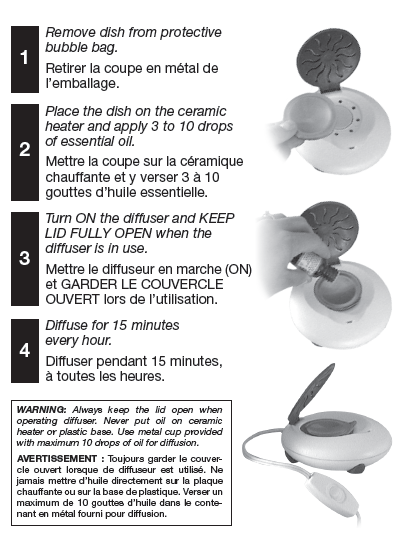 1

Remove dish from protective bubble bag.

Retirer la coupe en métal de l'emballage.

2

Place the dish on the ceramic heater and apply 3 to 10 drops of essential oil.

Mettre la coupe sur la céramique chauffante et y verser 3 à 10 gouttes d'huile essentielle.

3

Turn ON the diffuser and KEEP LID FULLY OPEN when the diffuser is in use.

Mettre le diffuseur en marche (ON) et GARDER LE COUVERCLE OUVERT lors de l'utilisation.

4

Diffuse for 15 minutes every hour.

Diffuser pendant 15 minutes, à toutes les heures.

WARNING: Always keep the lid open when operating diffuser. Never put oil on ceramic heater or plastic base. Use metal cup provided with maximum 10 drops of oil for diffusion.

AVERTISSEMENT : Toujours garder le couvercle ouvert lorsque de diffuseur est utilisé. Ne jamais mettre d'huile directement sur la plaque chauffante ou sur la base de plastique. Verser un maximum de 10 gouttes d'huile dans le contenant en métal fourni pour diffusion.